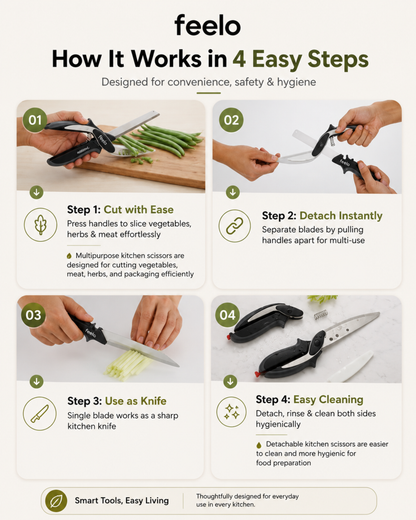 feelo

How It Works in 4 Easy Steps

Designed for convenience, safety & hygiene

01

feelo

Step 1: Cut with Ease

Press handles to slice vegetables, herbs & meat effortlessly

Multipurpose kitchen scissors are designed for cutting vegetables, meat, herbs, and packaging efficiently

02

feelo

Step 2: Detach Instantly

Separate blades by pulling handles apart for multi-use

03

feelo

Step 3: Use as Knife

Single blade works as a sharp kitchen knife

04

Step 4: Easy Cleaning

Detach, rinse & clean both sides hygienically

Detachable kitchen scissors are easier to clean and more hygienic for food preparation

Smart Tools, Easy Living

Thoughtfully designed for everyday use in every kitchen.